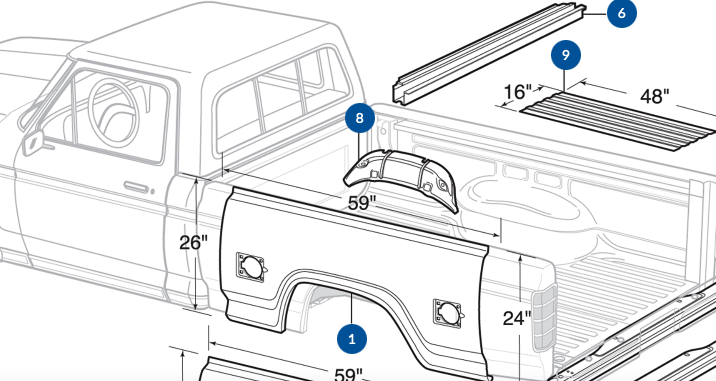 6
9
16"
48"
8
59"
26"
24"
1
59"